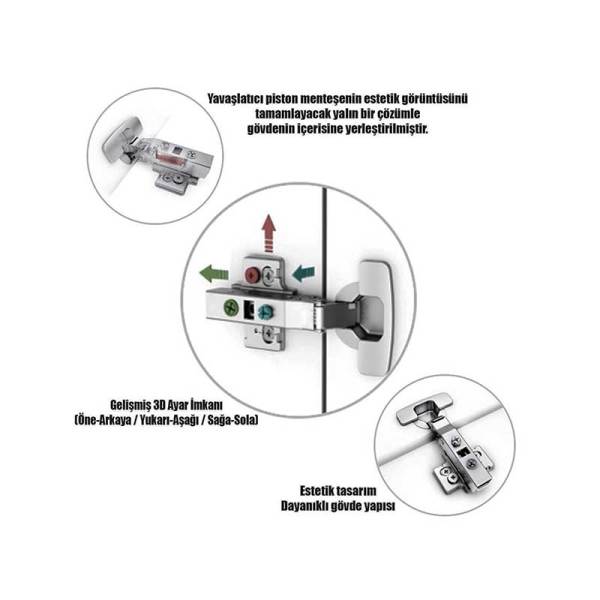 Yavaşlatıcı piston menteşenin estetik görüntüsünü tamamlayacak yalın bir çözümle gövdenin içerisine yerleştirilmiştir.

Gelişmiş 3D Ayar İmkanı
(Öne-Arkaya / Yukarı-Aşağı / Sağa-Sola)

Estetik tasarım
Dayanıklı gövde yapısı