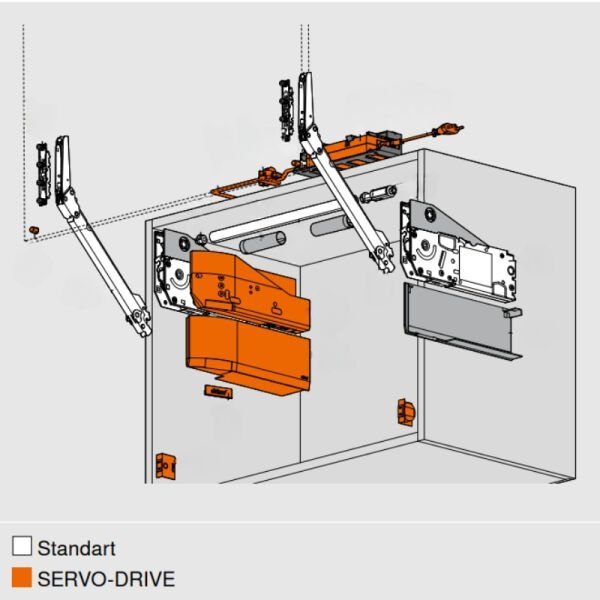 Standart
SERVO-DRIVE