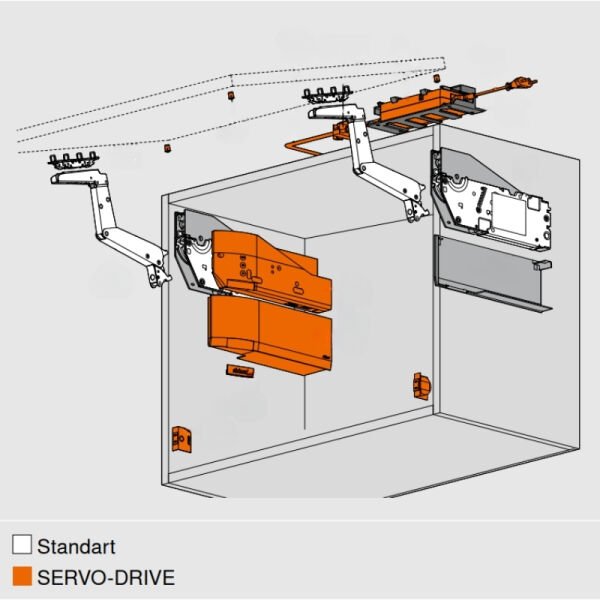 Standart
SERVO-DRIVE